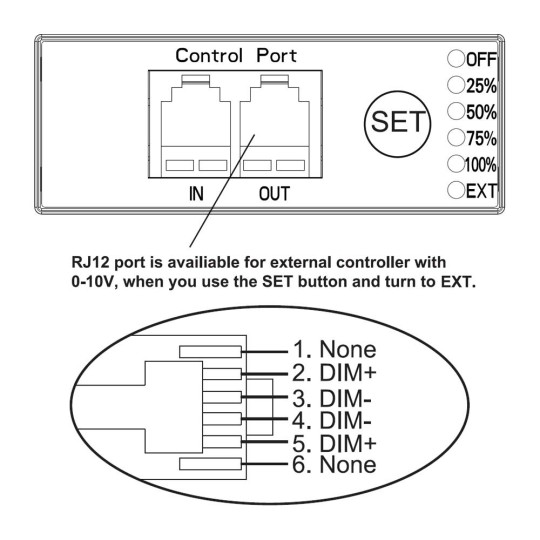 Control Port

IN OUT

SET

OFF
25%
50%
75%
100%
EXT

RJ12 port is availiable for external controller with 0-10V, when you use the SET button and turn to EXT.

1. None
2. DIM+
3. DIM-
4. DIM-
5. DIM+
6. None